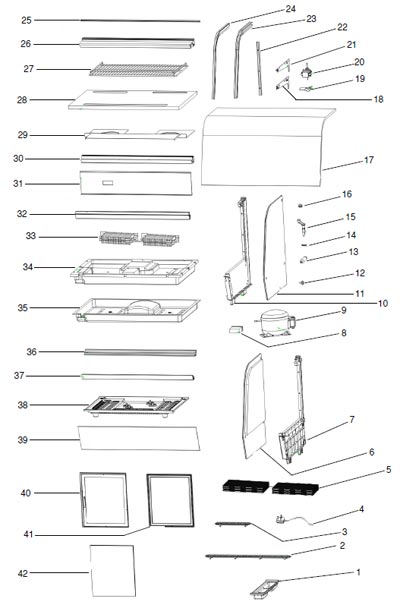 25
26
27
28
29
30
31
32
33
34
35
36
37
38
39
40
41
42

24
23
22
21
20
19
18
17
16
15
14
13
12
11
10
9
8
7
6
5
4
3
2
1